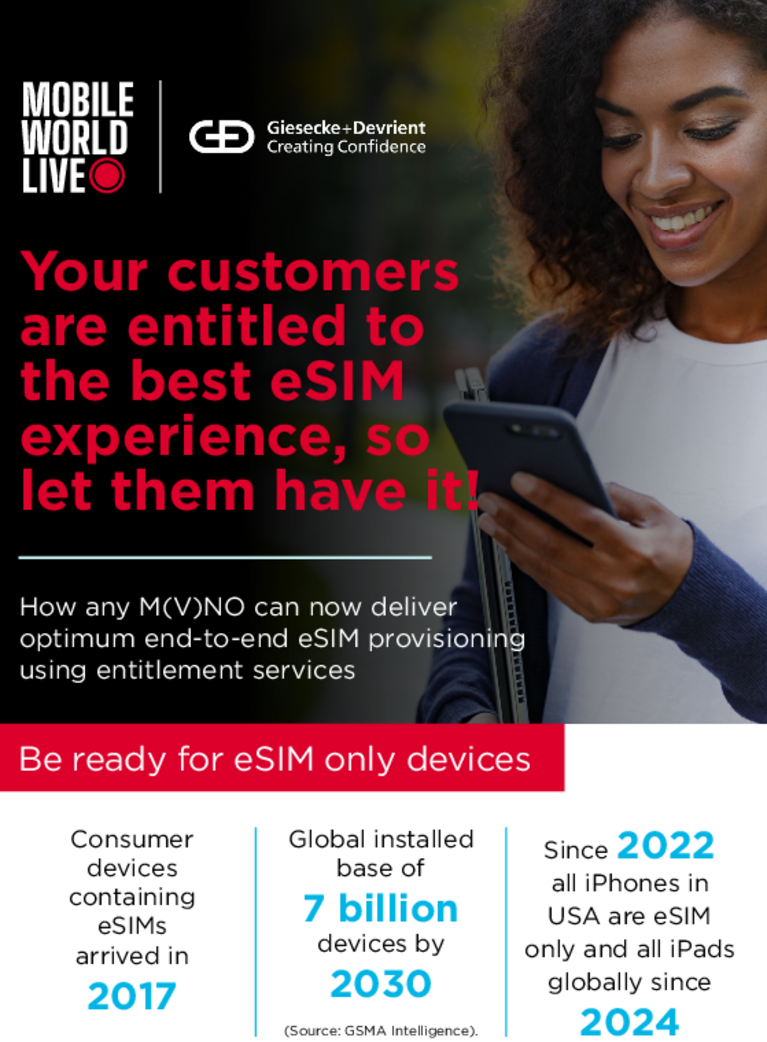 MOBILE WORLD LIVE

Giesecke+Devrient
Creating Confidence

Your customers are entitled to the best eSIM experience, so let them have it!

How any M(V)NO can now deliver optimum end-to-end eSIM provisioning using entitlement services

Be ready for eSIM only devices

Consumer devices containing eSIMs arrived in 2017

Global installed base of 7 billion devices by 2030

(Source: GSMA Intelligence).

Since 2022 all iPhones in USA are eSIM only and all iPads globally since 2024